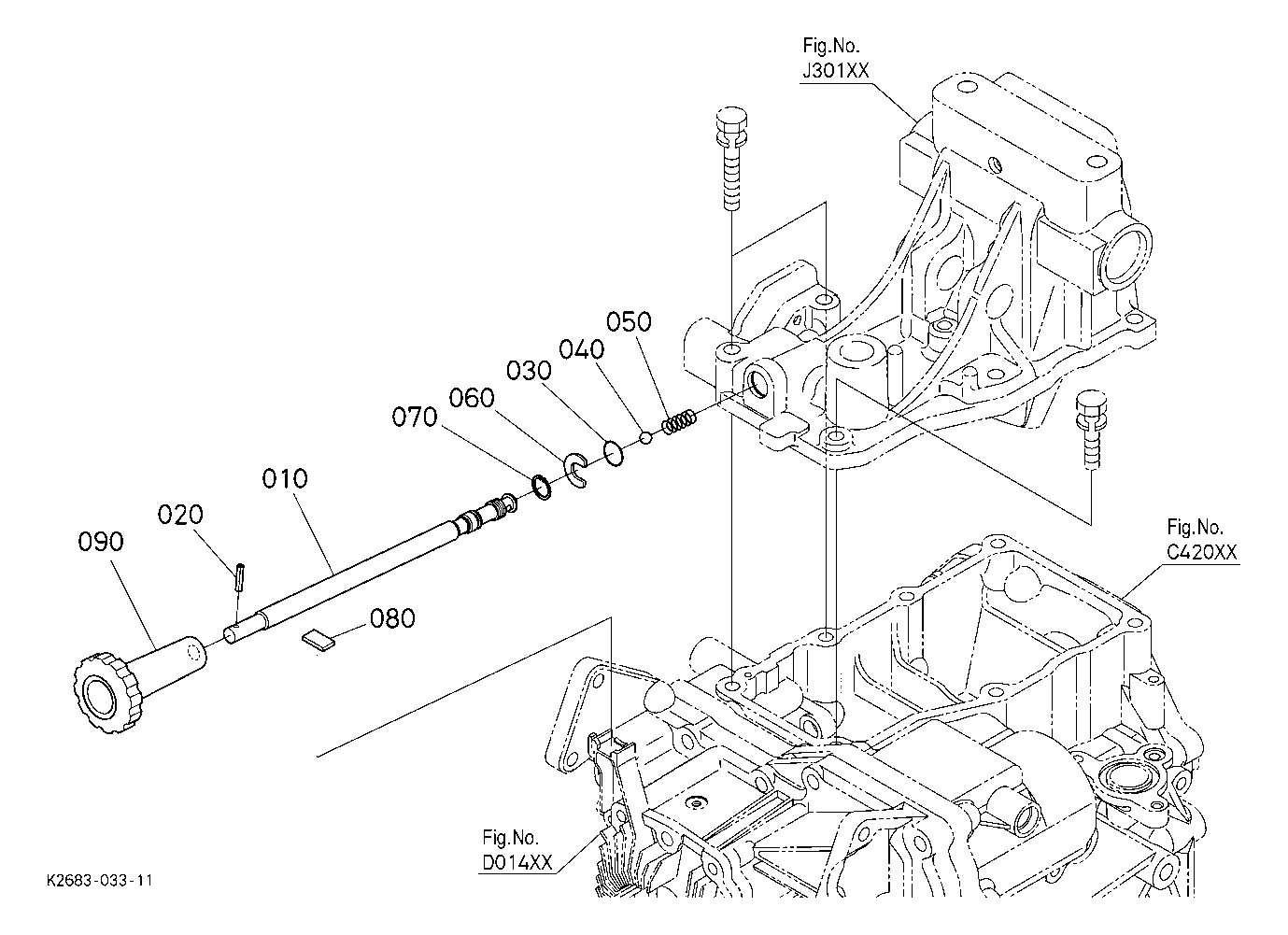 Fig.No.
J301XX

050
040
030
060
070
010
020
090
080

Fig.No.
C420XX

Fig.No.
D014XX

K2683-033-11